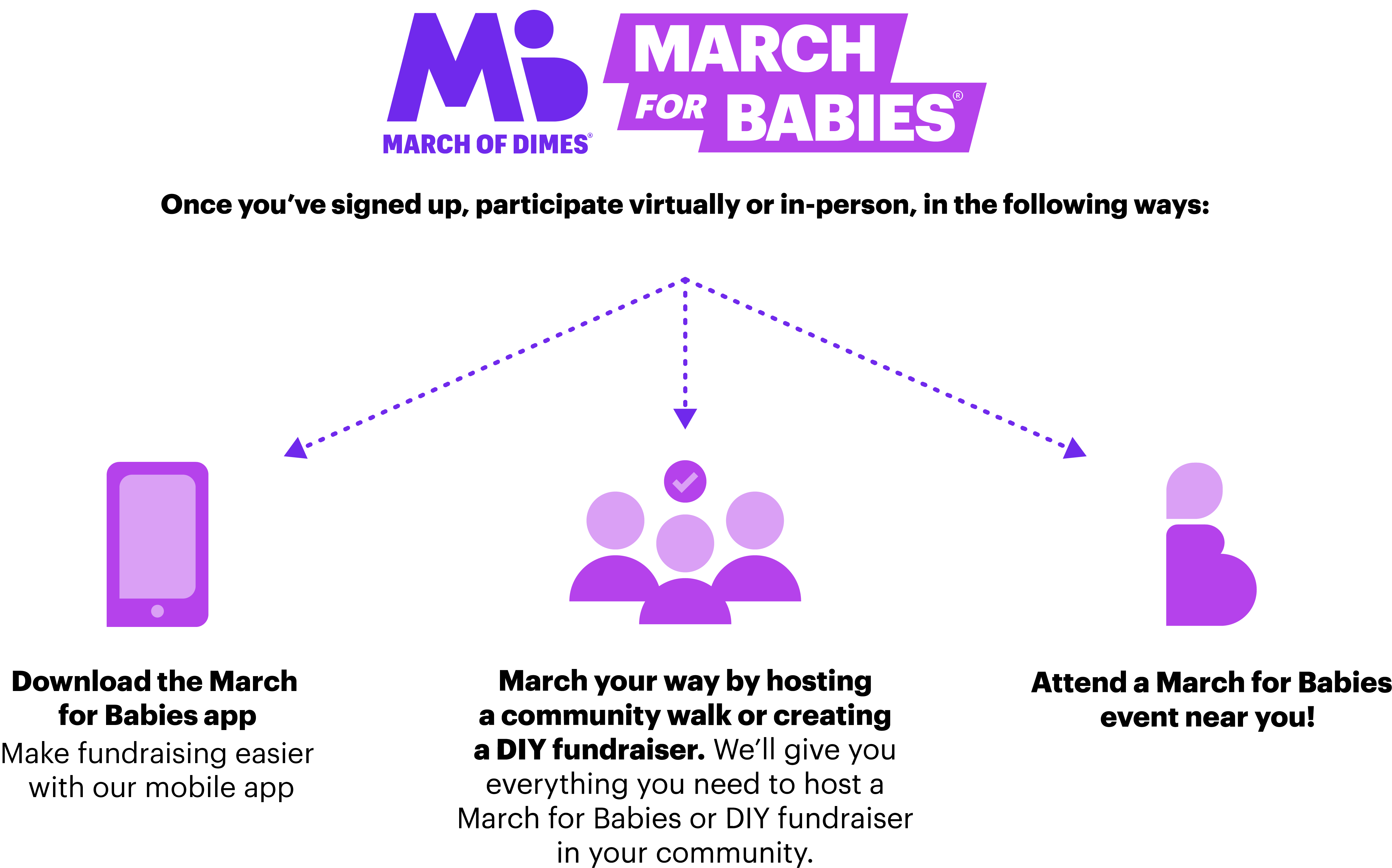 MARCH OF DIMES®

MARCH FOR BABIES®

Once you've signed up, participate virtually or in-person, in the following ways:

Download the March for Babies app
Make fundraising easier with our mobile app

March your way by hosting a community walk or creating a DIY fundraiser. We'll give you everything you need to host a March for Babies or DIY fundraiser in your community.

Attend a March for Babies event near you!